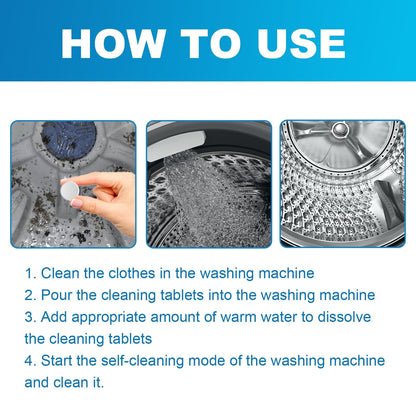 HOW TO USE

1. Clean the clothes in the washing machine
2. Pour the cleaning tablets into the washing machine
3. Add appropriate amount of warm water to dissolve the cleaning tablets
4. Start the self-cleaning mode of the washing machine and clean it.